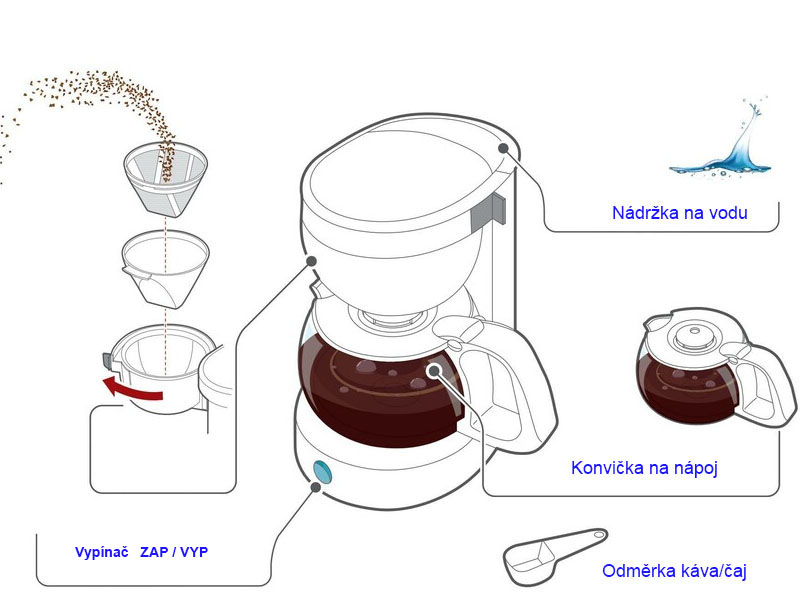 Nádržka na vodu

Konvička na nápoj

Vypínač ZAP / VYP

Odměrka káva/čaj