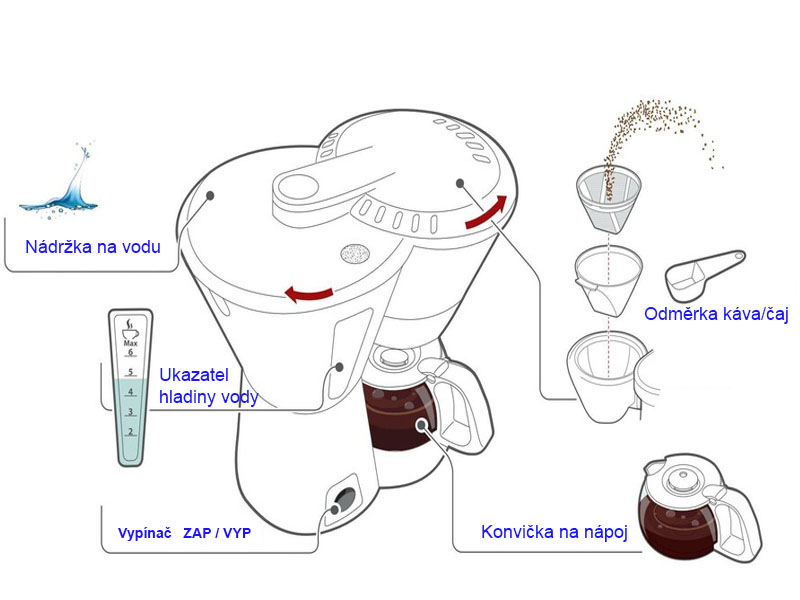 Nádržka na vodu

Max
6
5
4
3
2

Ukazatel hladiny vody

Vypínač ZAP / VYP

Odměrka káva/čaj

Konvička na nápoj