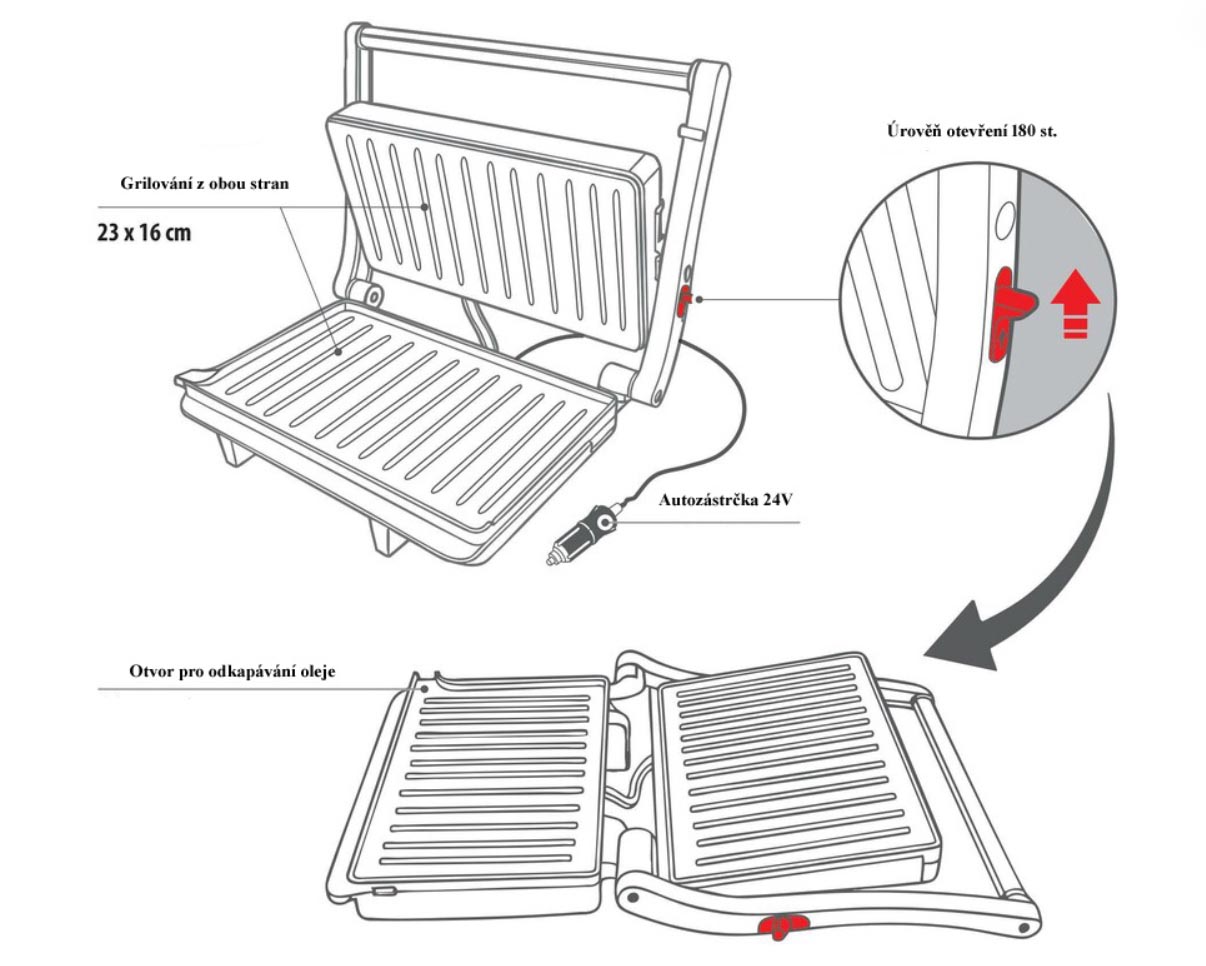 Grilování z obou stran

23 x 16 cm

Úrověň otevření 180 st.

Autozástrčka 24V

Otvor pro odkapávání oleje